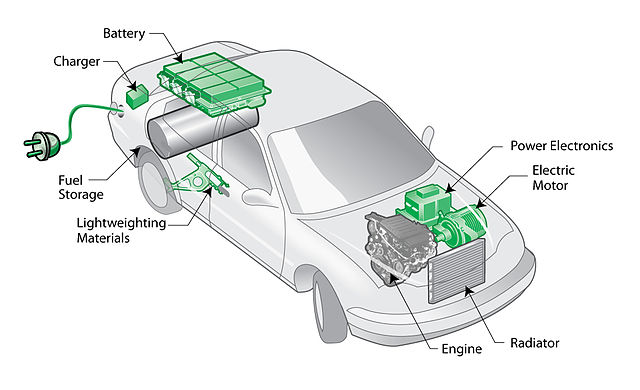 Battery

Charger

Fuel Storage

Lightweighting Materials

Power Electronics

Electric Motor

Engine

Radiator